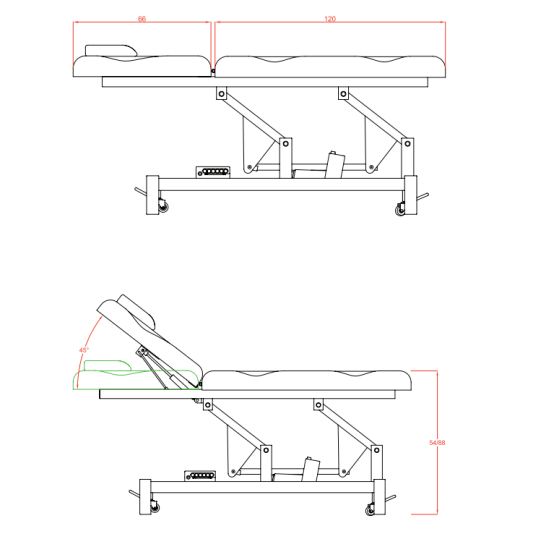 66
120
45°
54/88